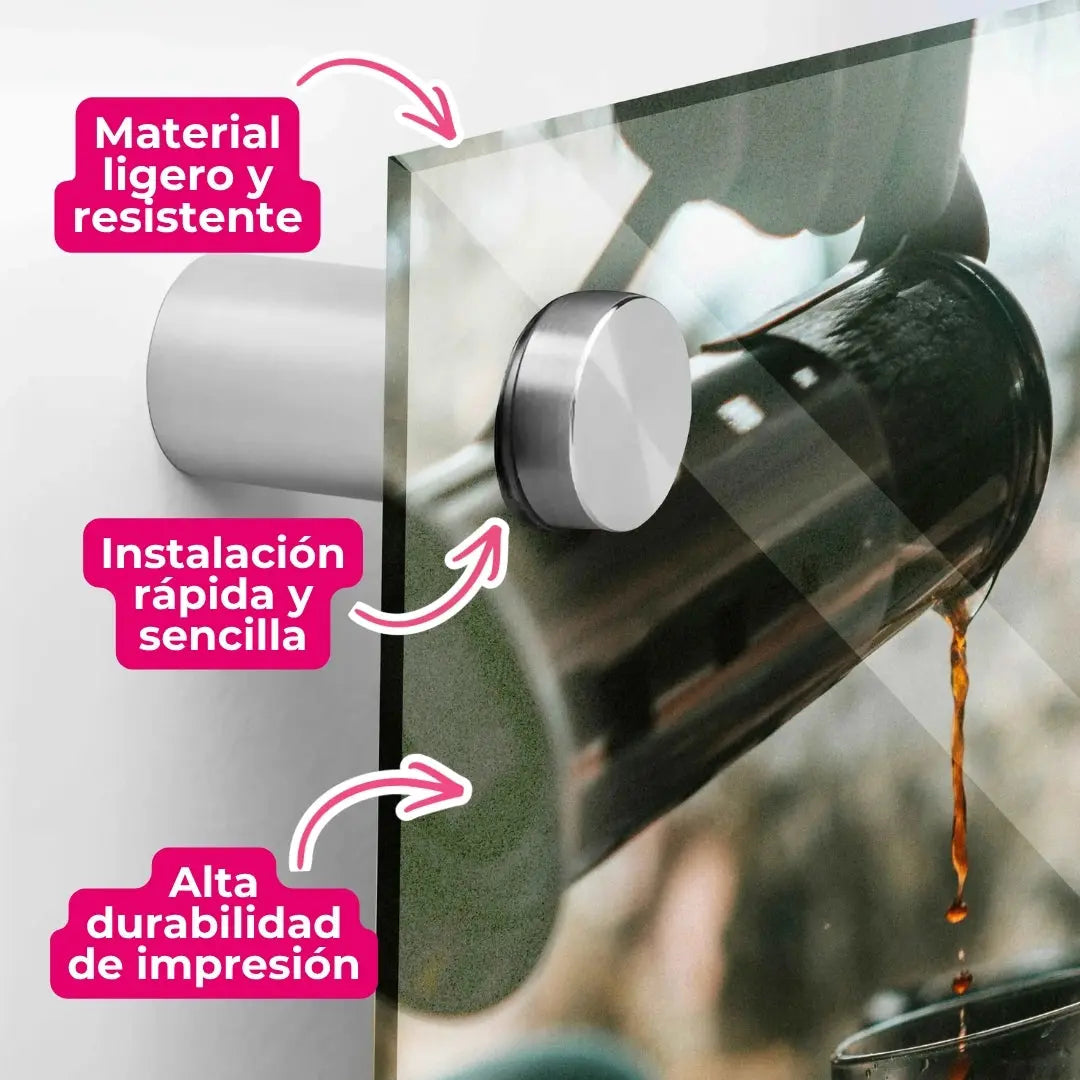 Material ligero y resistente

Instalación rápida y sencilla

Alta durabilidad de impresión